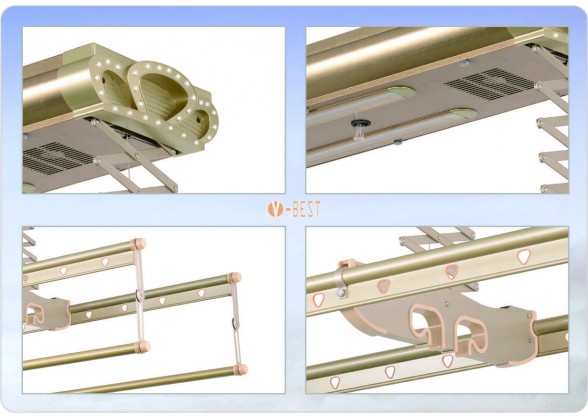 V-BEST